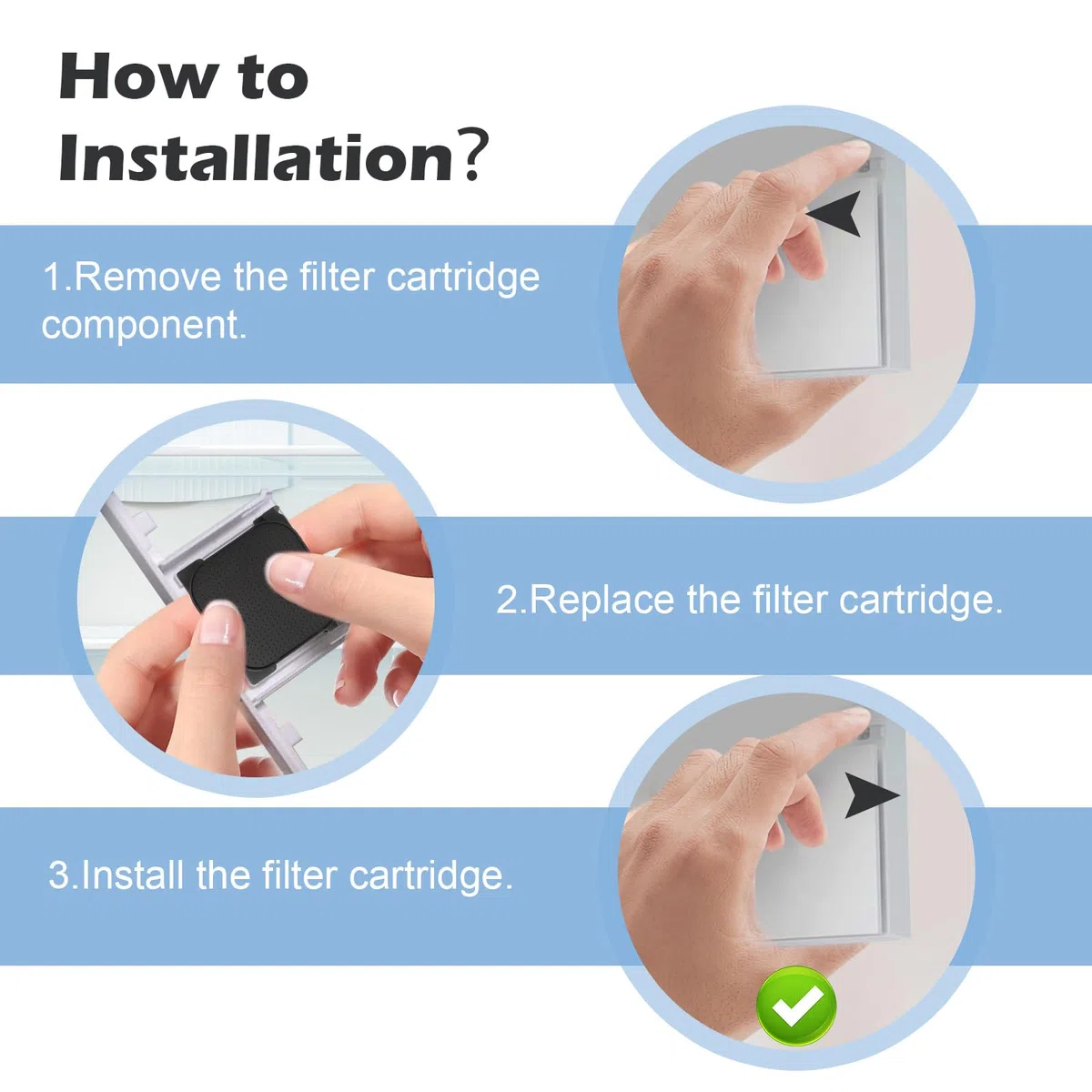 How to Installation?

1.Remove the filter cartridge component.

2.Replace the filter cartridge.

3.Install the filter cartridge.