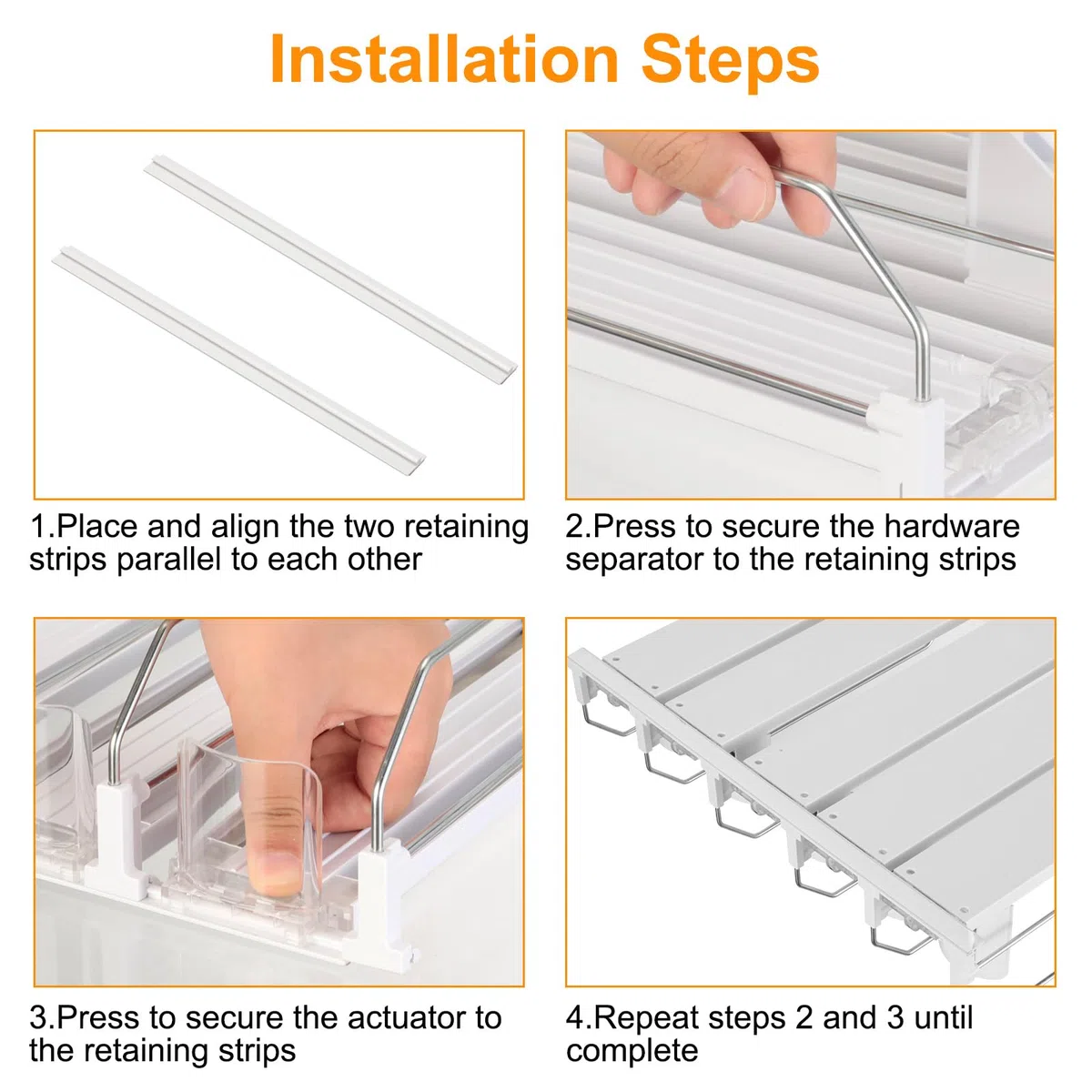 Installation Steps

1.Place and align the two retaining strips parallel to each other

2.Press to secure the hardware separator to the retaining strips

3.Press to secure the actuator to the retaining strips

4.Repeat steps 2 and 3 until complete